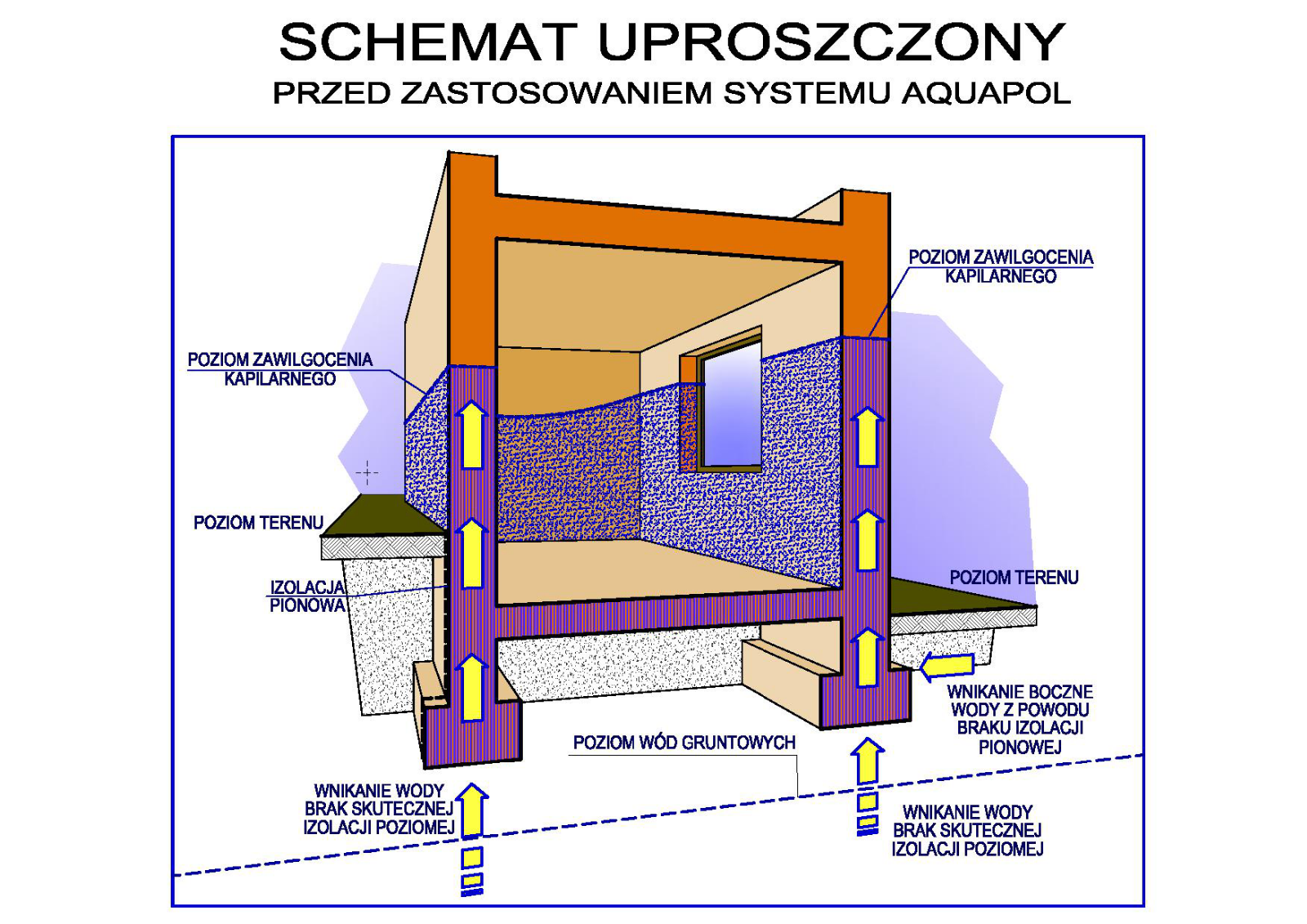 SCHEMAT UPROSZCZONY
PRZED ZASTOSOWANIEM SYSTEMU AQUAPOL

POZIOM ZAWILGOCENIA KAPILARNEGO

POZIOM ZAWILGOCENIA KAPILARNEGO

POZIOM TERENU

IZOLACJA PIONOWA

POZIOM TERENU

WNIKANIE BOCZNE WODY Z POWODU BRAKU IZOLACJI PIONOWEJ

POZIOM WÓD GRUNTOWYCH

WNIKANIE WODY BRAK SKUTECZNEJ IZOLACJI POZIOMEJ

WNIKANIE WODY BRAK SKUTECZNEJ IZOLACJI POZIOMEJ